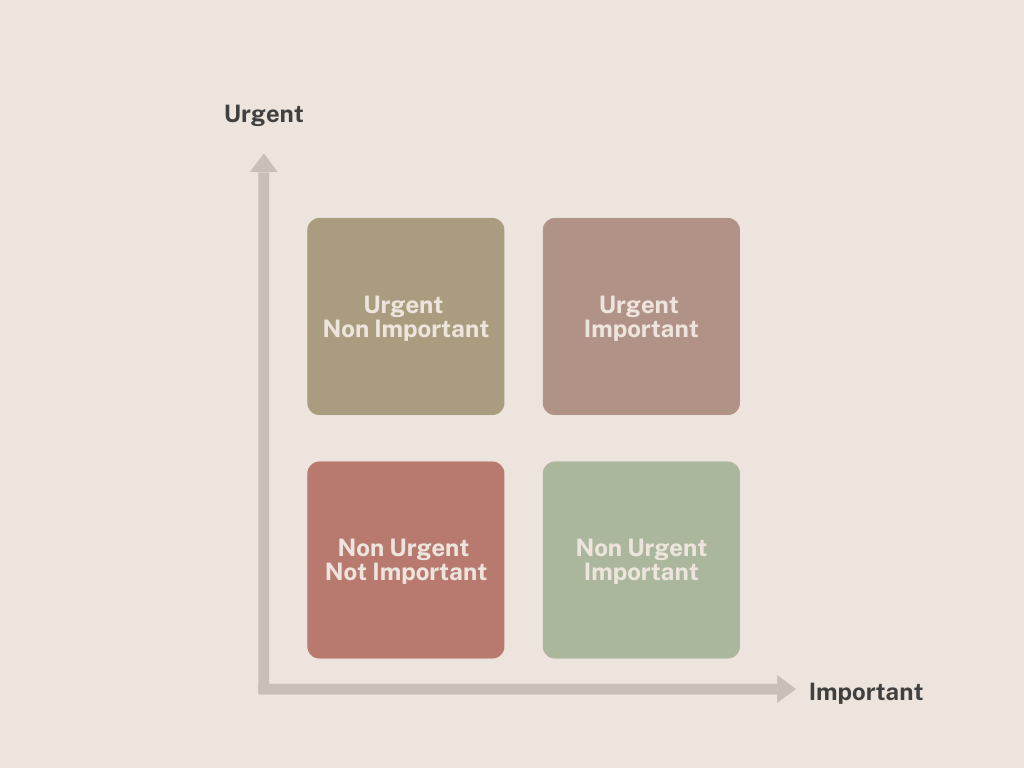 Urgent

Urgent
Non Important

Urgent
Important

Non Urgent
Not Important

Non Urgent
Important

Important